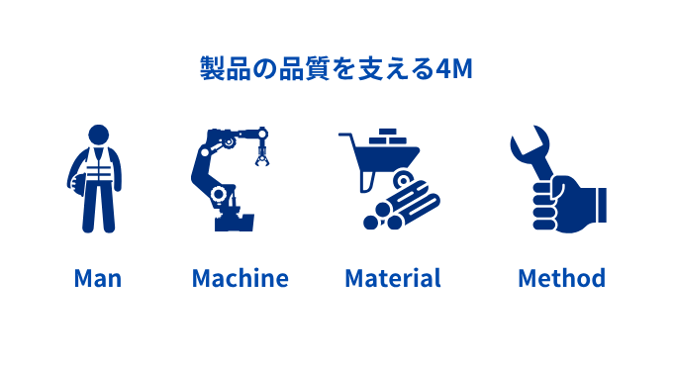 製品の品質を支える4M

Man

Machine

Material

Method